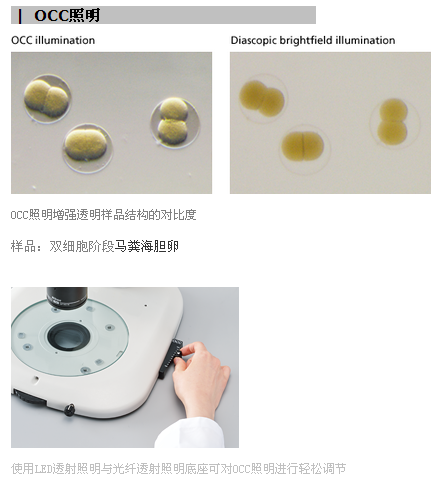 | OCC照明

OCC illumination

Diascopic brightfield illumination

OCC照明增强透明样品结构的对比度

样品：双细胞阶段马粪海胆卵

使用LED透射照明与光纤透射照明底座可对OCC照明进行轻松调节